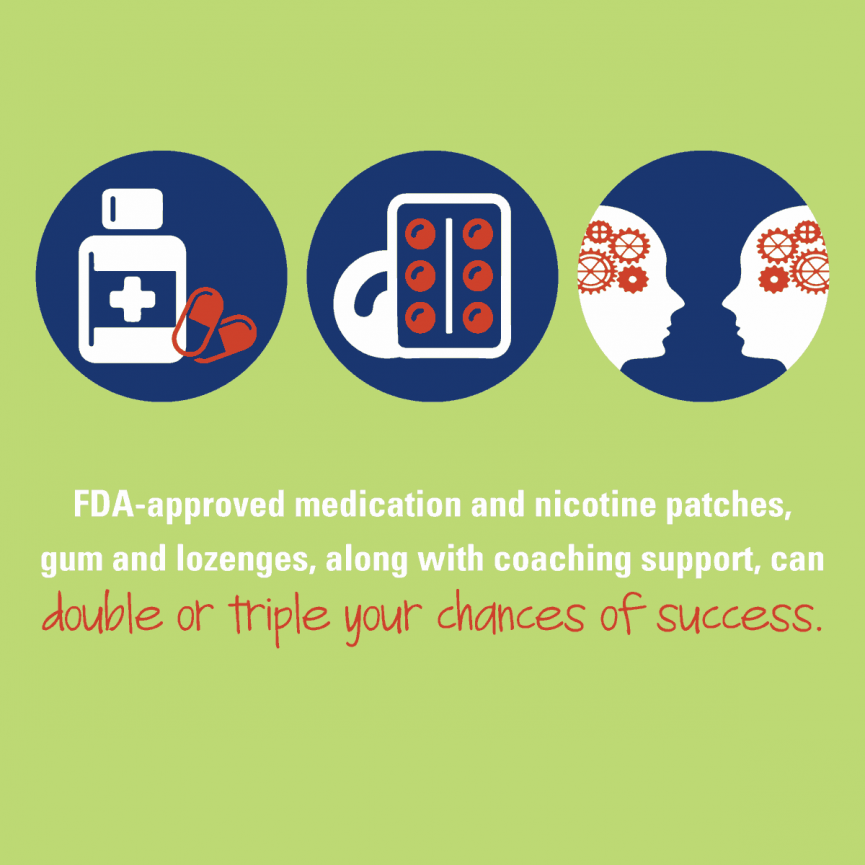 FDA-approved medication and nicotine patches, gum and lozenges, along with coaching support, can double or triple your chances of success.